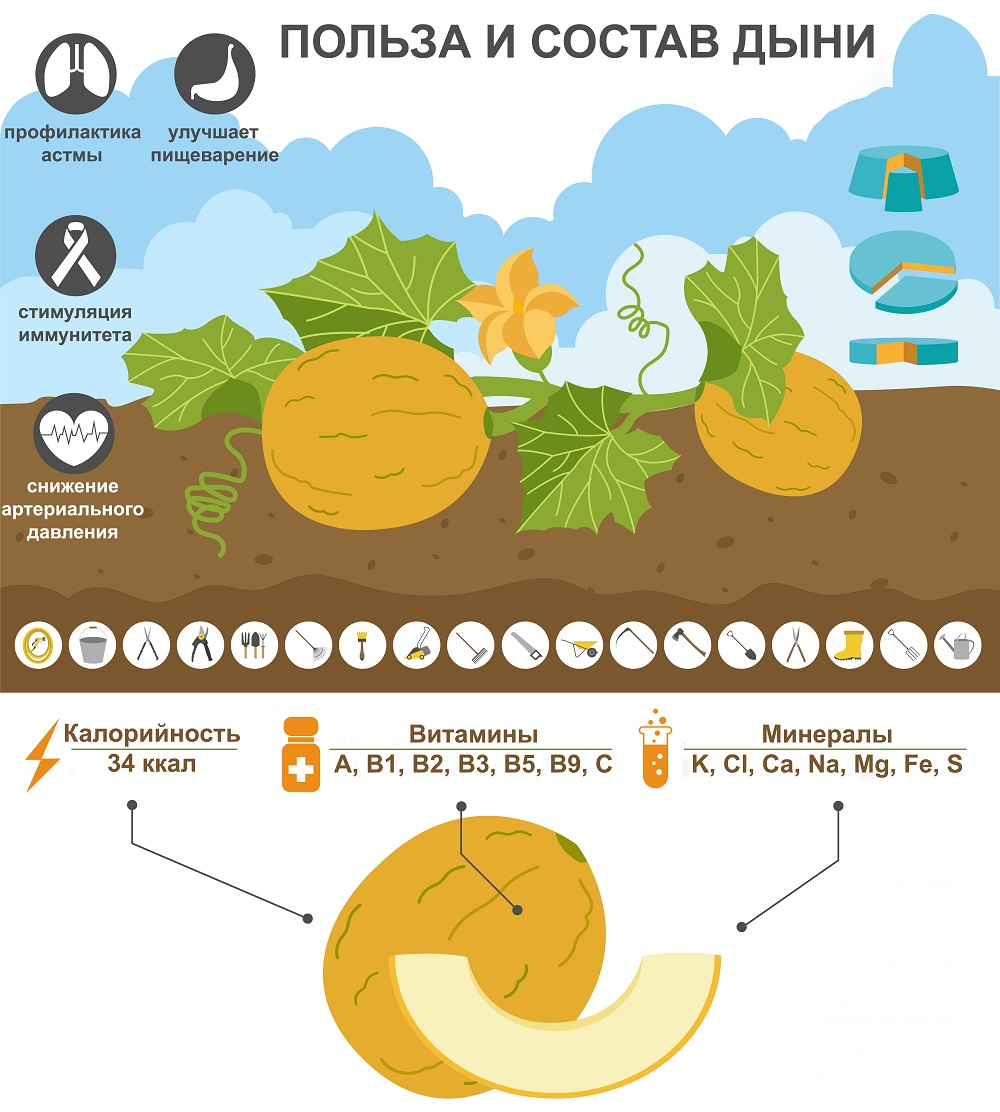 ПОЛЬЗА И СОСТАВ ДЫНИ

профилактика астмы

улучшает пищеварение

стимуляция иммунитета

снижение артериального давления

Калорийность
34 ккал

Витамины
A, B1, B2, B3, B5, B9, C

Минералы
K, Cl, Ca, Na, Mg, Fe, S