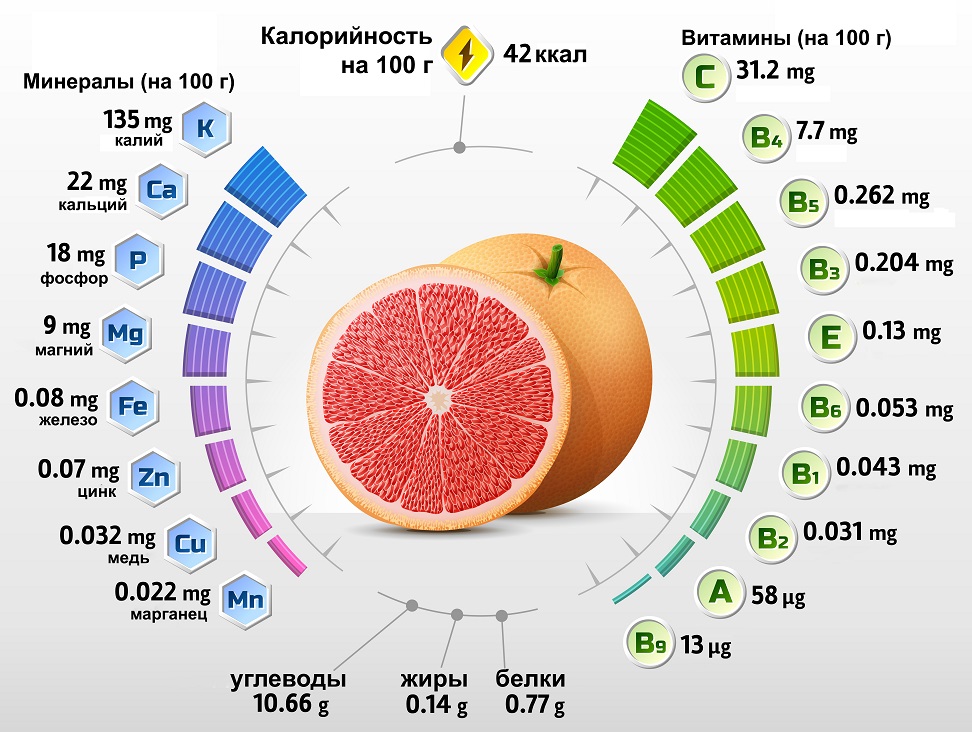 Калорийность на 100 г
42 ккал

Минералы (на 100 г)
135 mg калий K
22 mg кальций Ca
18 mg фосфор P
9 mg магний Mg
0.08 mg железо Fe
0.07 mg цинк Zn
0.032 mg медь Cu
0.022 mg марганец Mn

Витамины (на 100 г)
C 31.2 mg
B4 7.7 mg
B5 0.262 mg
B3 0.204 mg
E 0.13 mg
B6 0.053 mg
B1 0.043 mg
B2 0.031 mg
A 58 µg
B9 13 µg

углеводы 10.66 g
жиры 0.14 g
белки 0.77 g